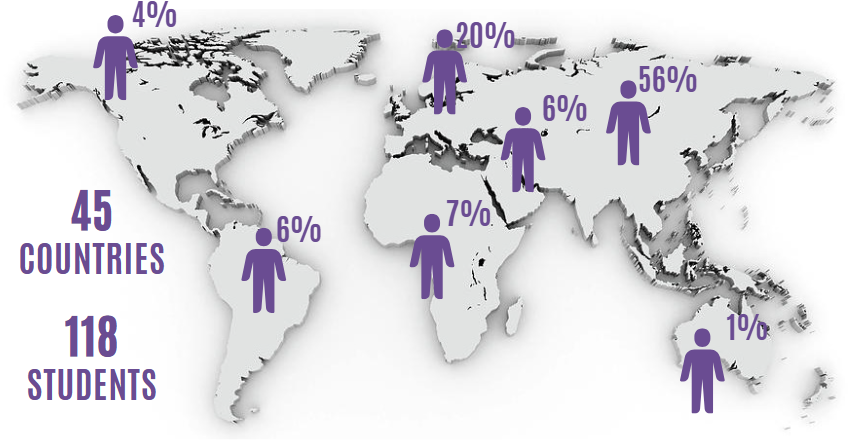 4%

20%

56%

6%

45
COUNTRIES

6%

7%

118
STUDENTS

1%